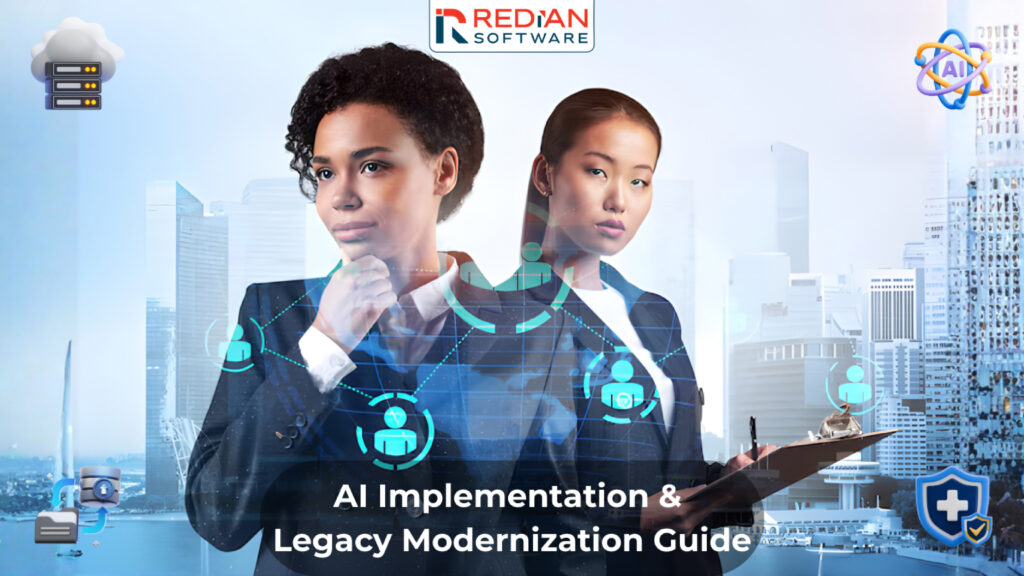 REDIAN SOFTWARE

AI

AI Implementation & Legacy Modernization Guide